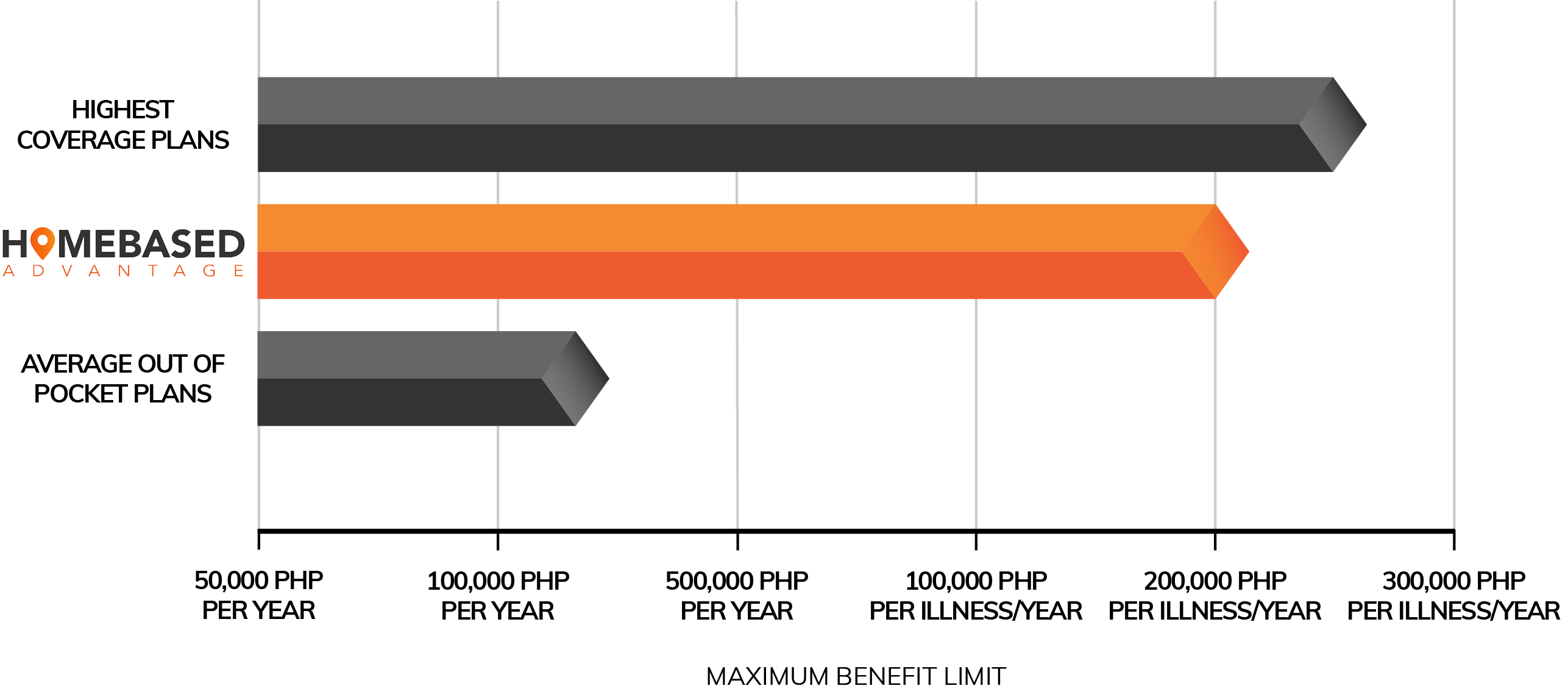 HIGHEST COVERAGE PLANS

HOMEBASED
ADVANTAGE

AVERAGE OUT OF POCKET PLANS

50,000 PHP PER YEAR

100,000 PHP PER YEAR

500,000 PHP PER YEAR

100,000 PHP PER ILLNESS/YEAR

200,000 PHP PER ILLNESS/YEAR

300,000 PHP PER ILLNESS/YEAR

MAXIMUM BENEFIT LIMIT